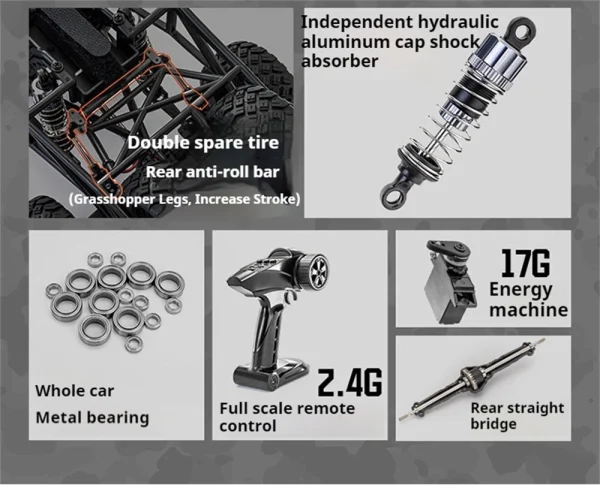 Double spare tire
Rear anti-roll bar
(Grasshopper Legs, Increase Stroke)

Independent hydraulic aluminum cap shock absorber

Whole car
Metal bearing

2.4G
Full scale remote control

17G
Energy machine

Rear straight bridge